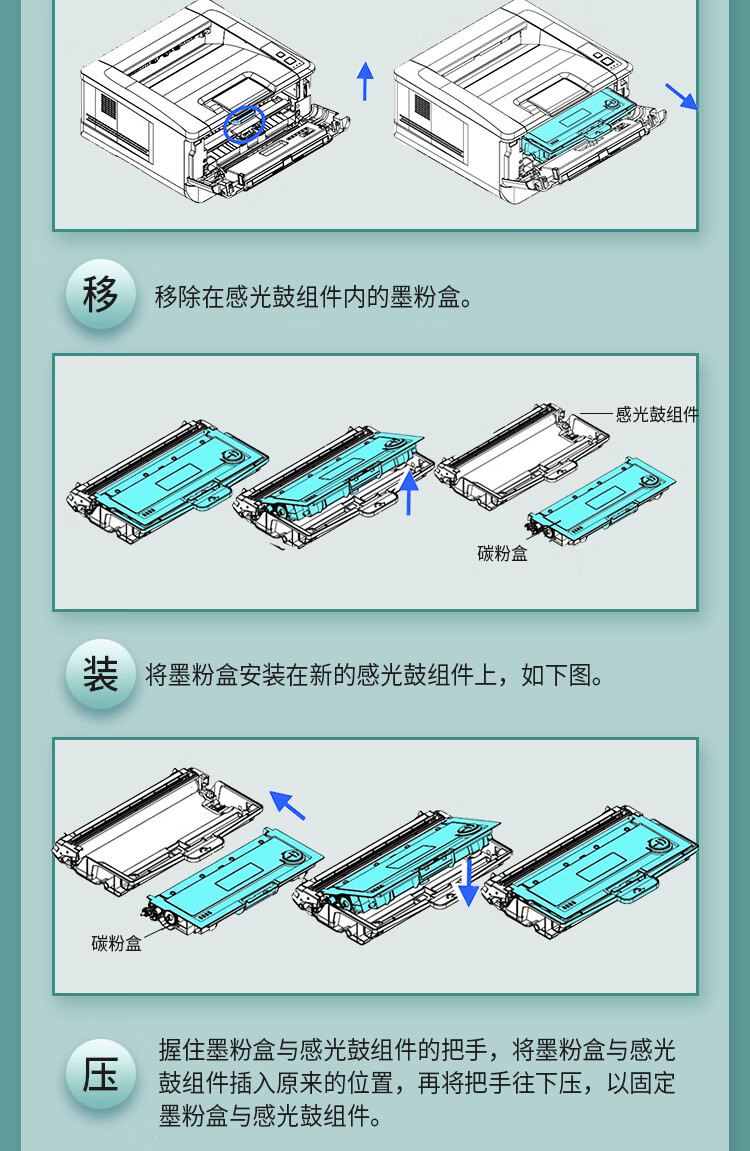 移

移除在感光鼓组件内的墨粉盒。

感光鼓组件

碳粉盒

装

将墨粉盒安装在新的感光鼓组件上，如下图。

碳粉盒

压

握住墨粉盒与感光鼓组件的把手，将墨粉盒与感光鼓组件插入原来的位置，再将把手往下压，以固定墨粉盒与感光鼓组件。