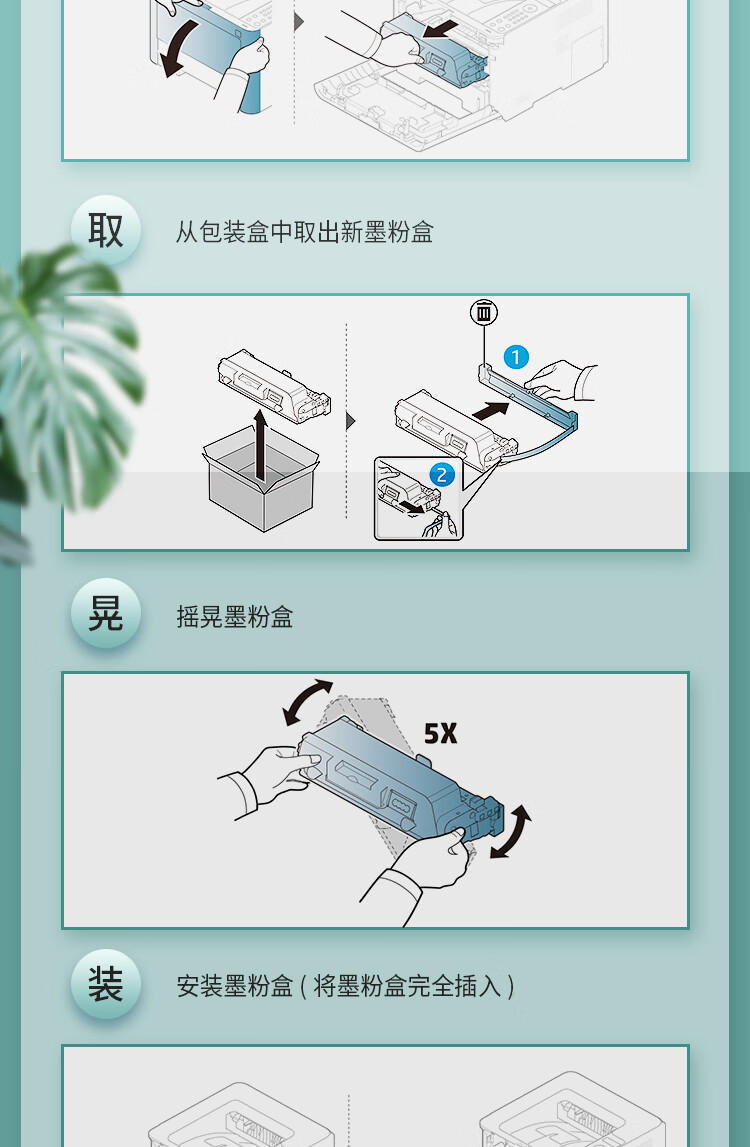 取

从包装盒中取出新墨粉盒

1

2

晃

摇晃墨粉盒

5X

装

安装墨粉盒 ( 将墨粉盒完全插入 )