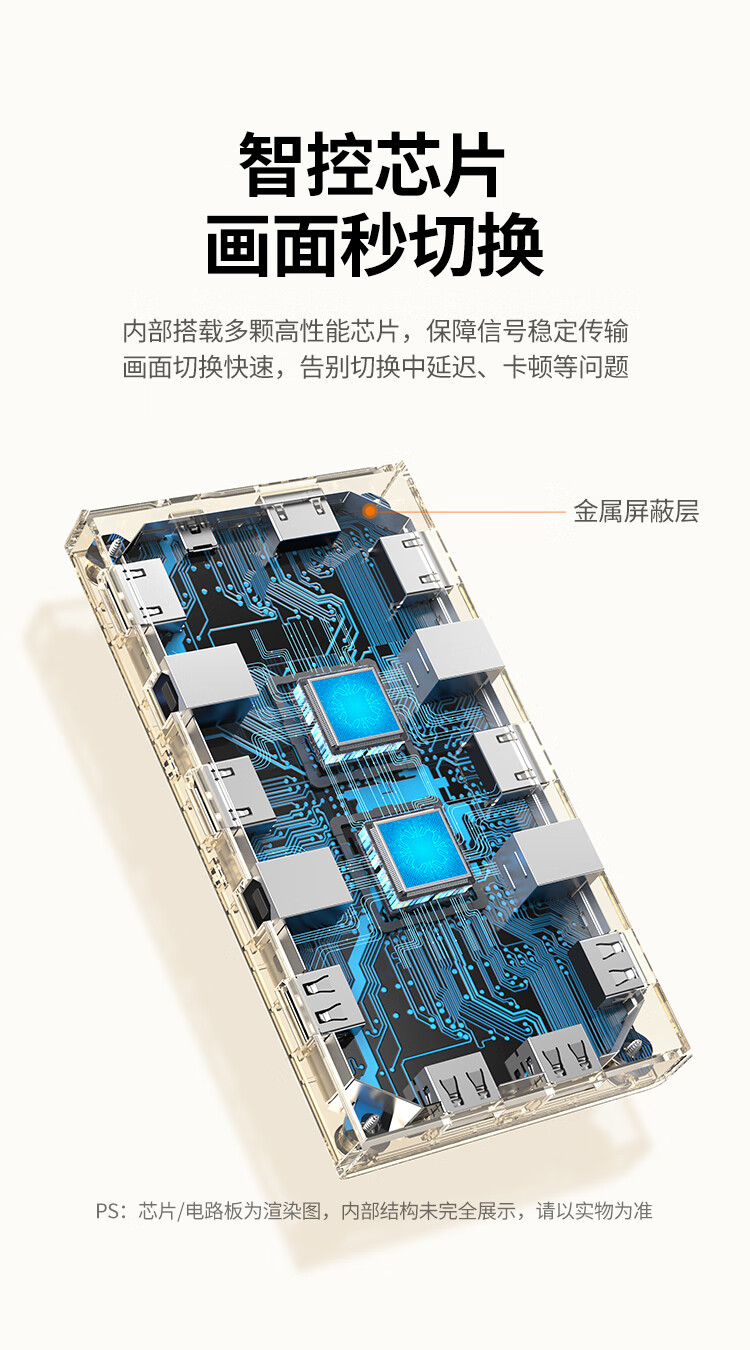 智控芯片
画面秒切换

内部搭载多颗高性能芯片，保障信号稳定传输
画面切换快速，告别切换中延迟、卡顿等问题

金属屏蔽层

PS：芯片/电路板为渲染图，内部结构未完全展示，请以实物为准